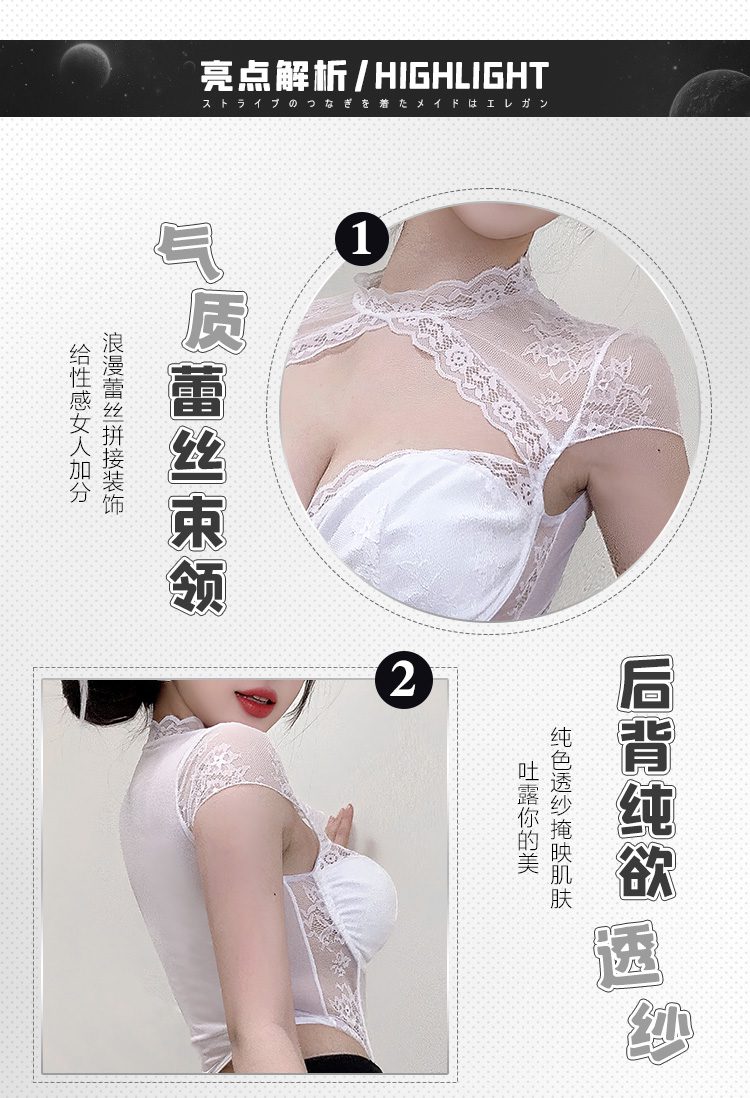 亮点解析/HIGHLIGHT
ストライプのつなぎを着たメイドはエレガン

1

气质蕾丝束领

浪漫蕾丝拼接装饰
给性感女人加分

2

后背纯欲透纱

纯色透纱掩映肌肤
吐露你的美